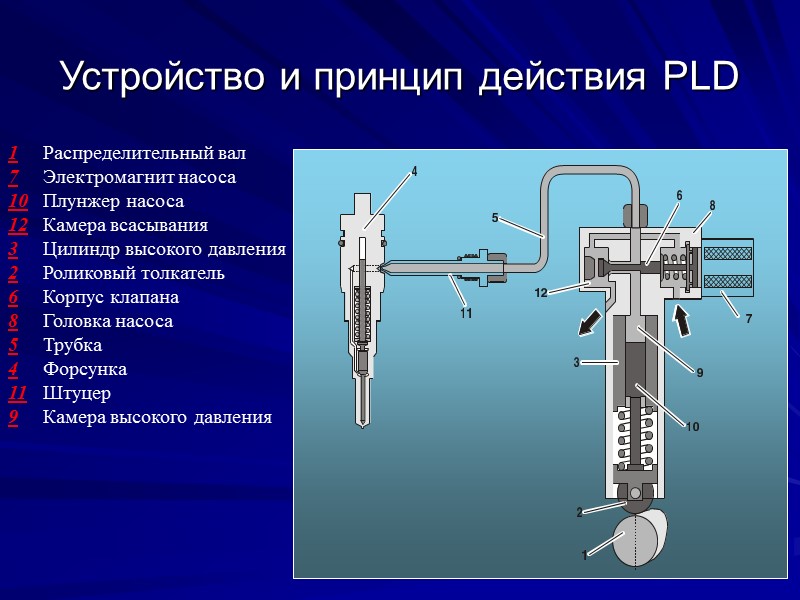 Устройство и принцип действия PLD

1 Распределительный вал
7 Электромагнит насоса
10 Плунжер насоса
12 Камера всасывания
3 Цилиндр высокого давления
2 Роликовый толкатель
6 Корпус клапана
8 Головка насоса
5 Трубка
4 Форсунка
11 Штуцер
9 Камера высокого давления

4
5
6
8
12
11
7
3
9
10
2
1